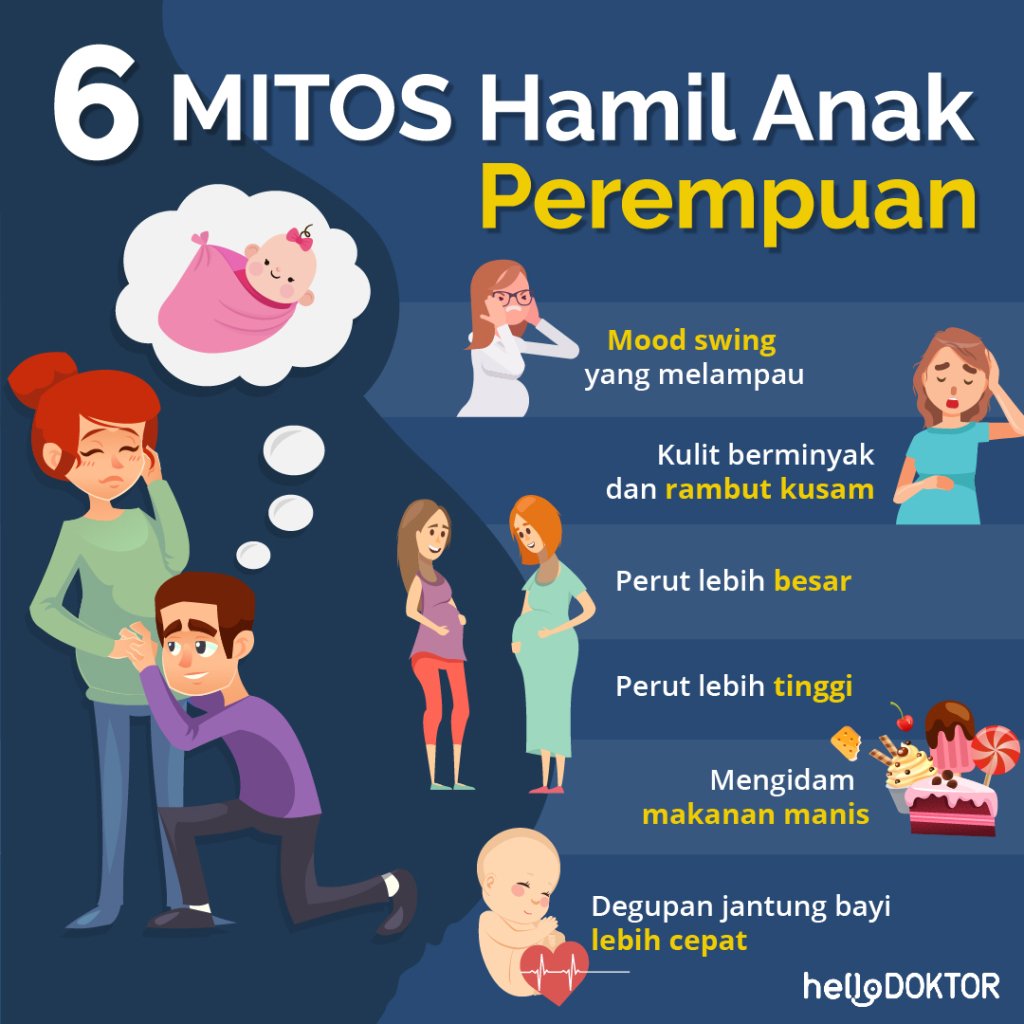 6 MITOS Hamil Anak Perempuan

Mood swing yang melampau

Kulit berminyak dan rambut kusam

Perut lebih besar

Perut lebih tinggi

Mengidam makanan manis

Degupan jantung bayi lebih cepat

helloDOKTOR