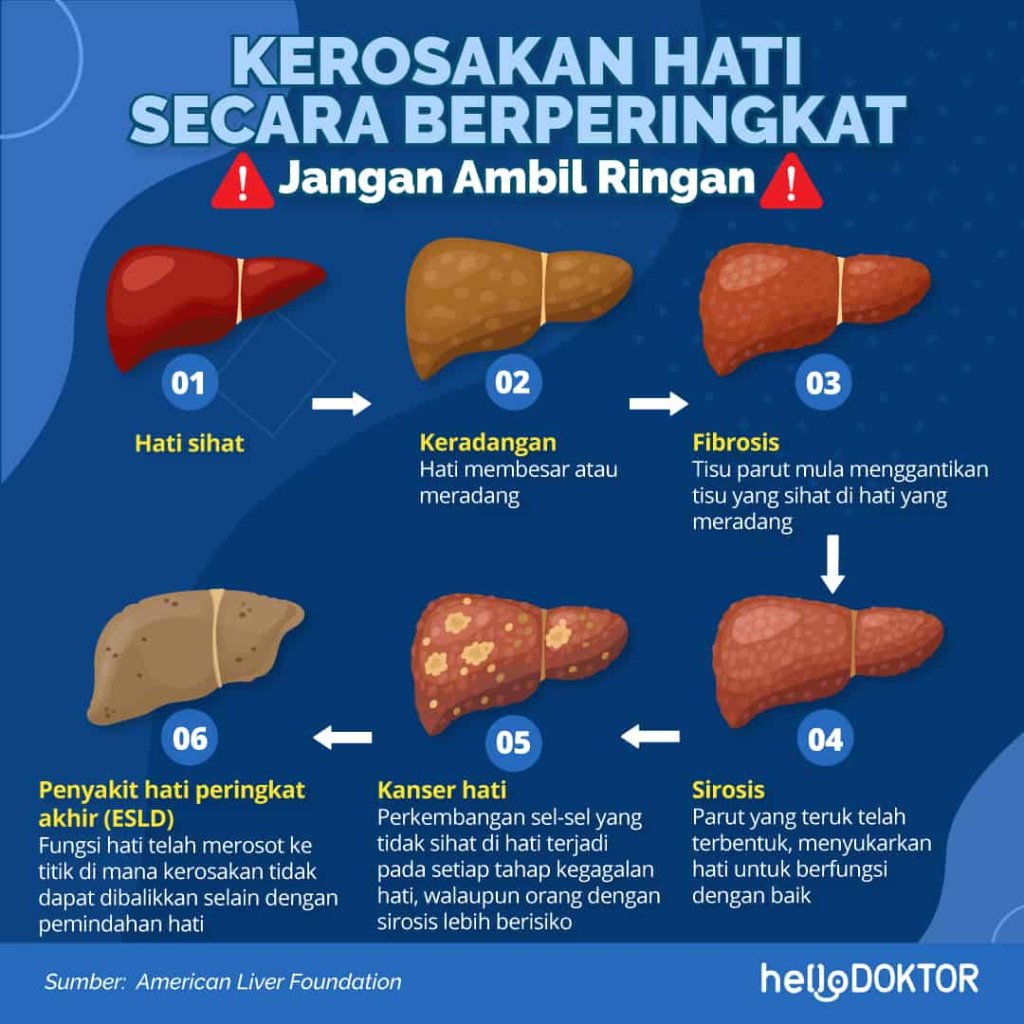 KEROSAKAN HATI SECARA BERPERINGKAT

Jangan Ambil Ringan

01

Hati sihat

02

Keradangan
Hati membesar atau meradang

03

Fibrosis
Tisu parut mula menggantikan tisu yang sihat di hati yang meradang

04

Sirosis
Parut yang teruk telah terbentuk, menyukarkan hati untuk berfungsi dengan baik

05

Kanser hati
Perkembangan sel-sel yang tidak sihat di hati terjadi pada setiap tahap kegagalan hati, walaupun orang dengan sirosis lebih berisiko

06

Penyakit hati peringkat akhir (ESLD)
Fungsi hati telah merosot ke titik di mana kerosakan tidak dapat dibalikkan selain dengan pemindahan hati

Sumber: American Liver Foundation

helloDOKTOR