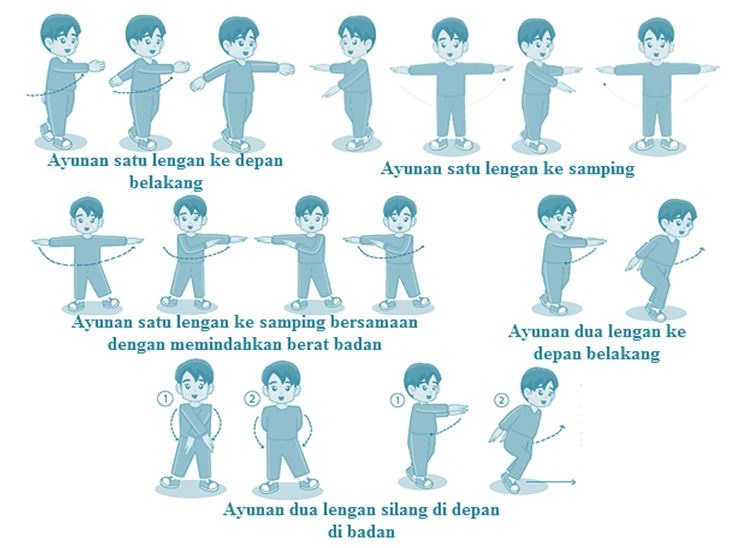 Ayunan satu lengan ke depan belakang

Ayunan satu lengan ke samping

Ayunan satu lengan ke samping bersamaan dengan memindahkan berat badan

Ayunan dua lengan ke depan belakang

1

2

1

2

Ayunan dua lengan silang di depan di badan