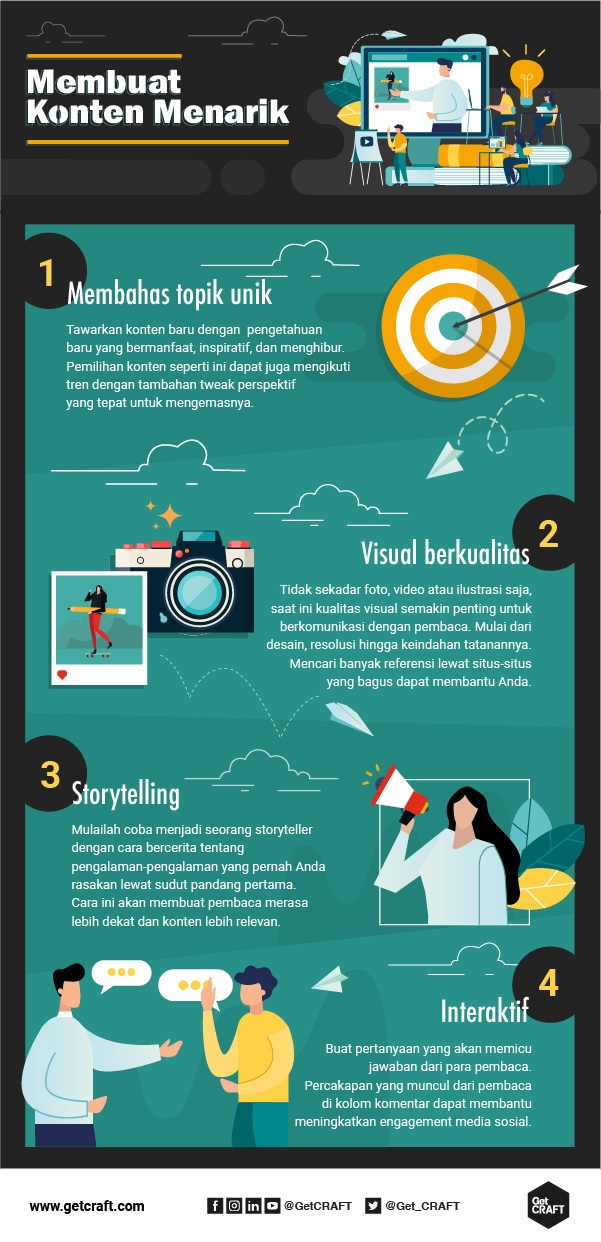 Membuat Konten Menarik

1
Membahas topik unik

Tawarkan konten baru dengan pengetahuan baru yang bermanfaat, inspiratif, dan menghibur. Pemilihan konten seperti ini dapat juga mengikuti tren dengan tambahan tweak perspektif yang tepat untuk mengemasnya.

2
Visual berkualitas

Tidak sekadar foto, video atau ilustrasi saja, saat ini kualitas visual semakin penting untuk berkomunikasi dengan pembaca. Mulai dari desain, resolusi hingga keindahan tatanannya. Mencari banyak referensi lewat situs-situs yang bagus dapat membantu Anda.

3
Storytelling

Mulailah coba menjadi seorang storyteller dengan cara bercerita tentang pengalaman-pengalaman yang pernah Anda rasakan lewat sudut pandang pertama. Cara ini akan membuat pembaca merasa lebih dekat dan konten lebih relevan.

4
Interaktif

Buat pertanyaan yang akan memicu jawaban dari para pembaca. Percakapan yang muncul dari pembaca di kolom komentar dapat membantu meningkatkan engagement media sosial.

www.getcraft.com @GetCRAFT @Get_CRAFT Get CRAFT